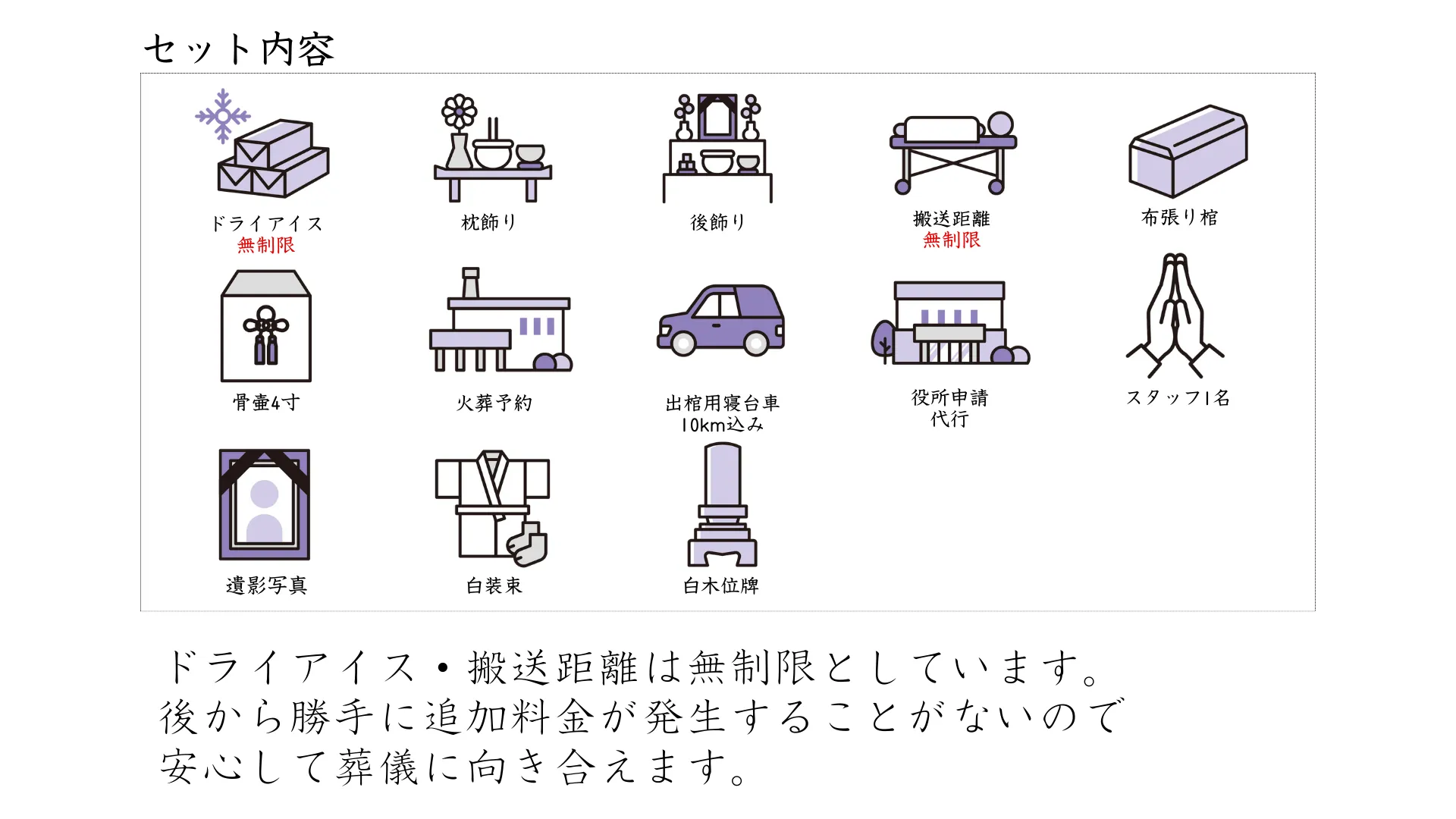 セット内容

ドライアイス
無制限

枕飾り

後飾り

搬送距離
無制限

布張り棺

骨壷4寸

火葬予約

出棺用寝台車
10km込み

役所申請
代行

スタッフ1名

遺影写真

白装束

白木位牌

ドライアイス・搬送距離は無制限としています。
後から勝手に追加料金が発生することがないので
安心して葬儀に向き合えます。